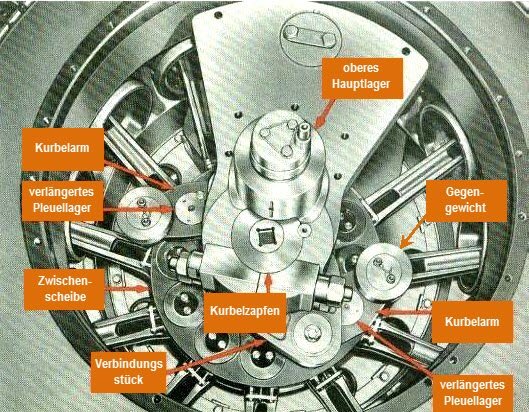 oberes Hauptlager

Kurbelarm

verlängertes Pleuellager

Gegen-gewicht

Zwischen-scheibe

Kurbelzapfen

Kurbelarm

Verbindungs stück

verlängertes Pleuellager