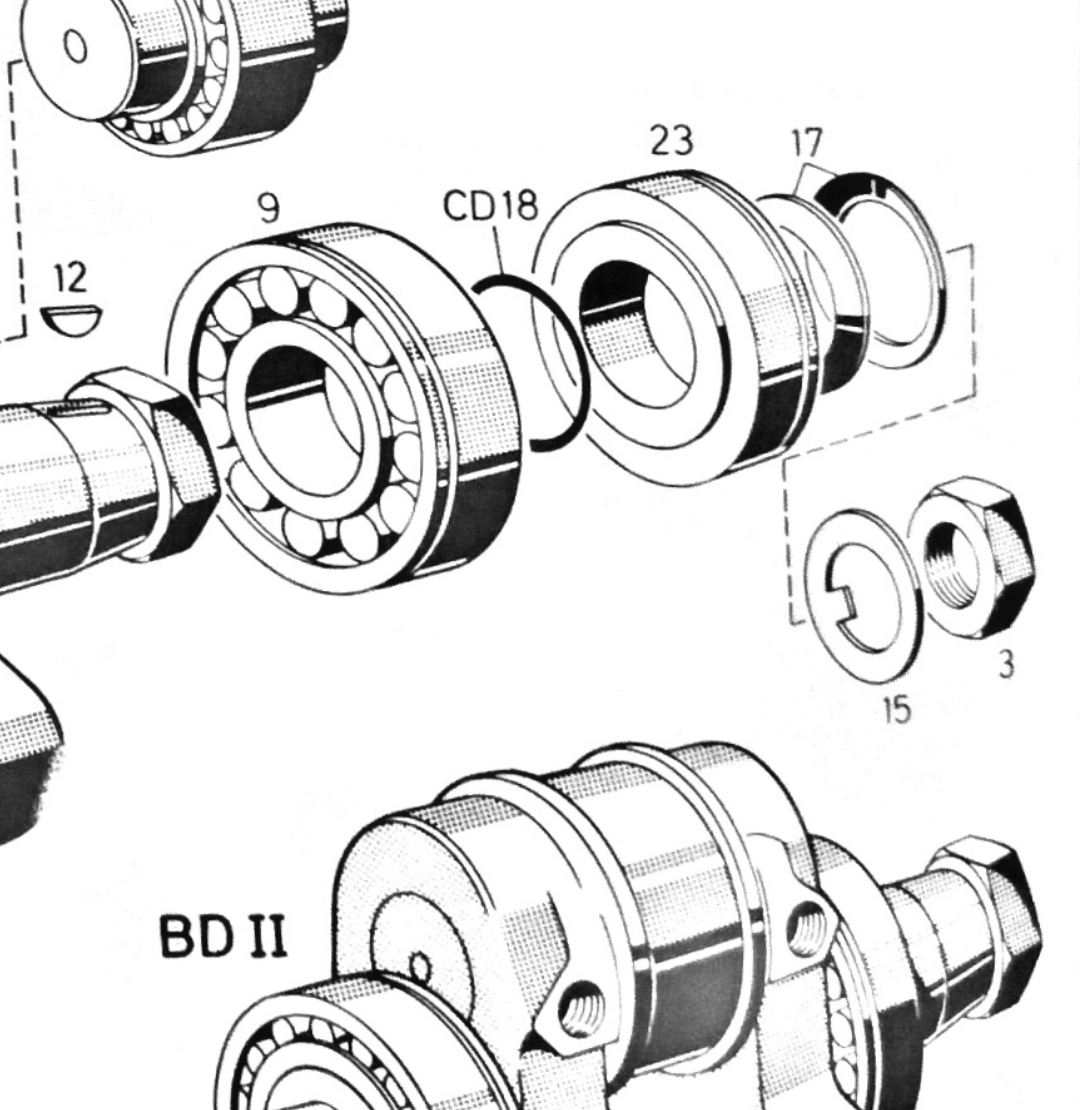 23
17
9
CD18
12
3
15
BD II